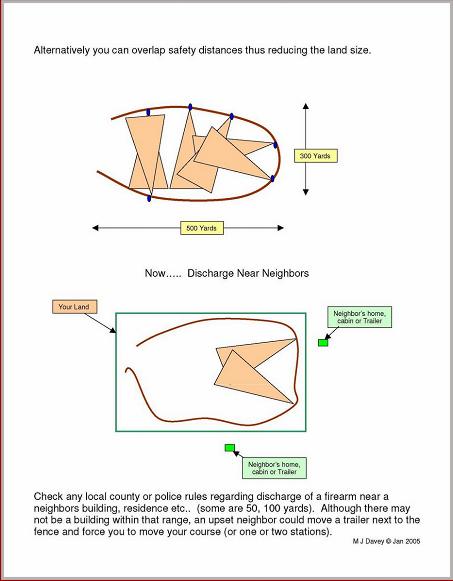 Alternatively you can overlap safety distances thus reducing the land size.

300 Yards

500 Yards

Now….. Discharge Near Neighbors

Your Land

Neighbor's home, cabin or Trailer

Neighbor's home, cabin or Trailer

Check any local county or police rules regarding discharge of a firearm near a neighbors building, residence etc.. (some are 50, 100 yards). Although there may not be a building within that range, an upset neighbor could move a trailer next to the fence and force you to move your course (or one or two stations).

M J Davey © Jan 2005